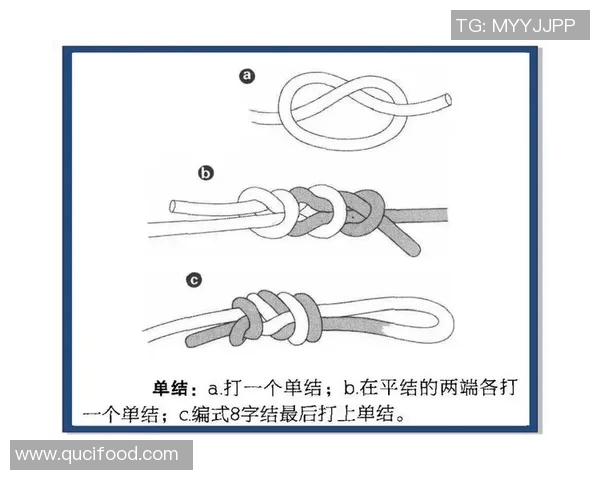 TG: MYYJJPP

a

b

c

单结：a.打一个单结；b.在平结的两端各打一个单结；c.编式8字结最后打上单结。

www.qucifood.com